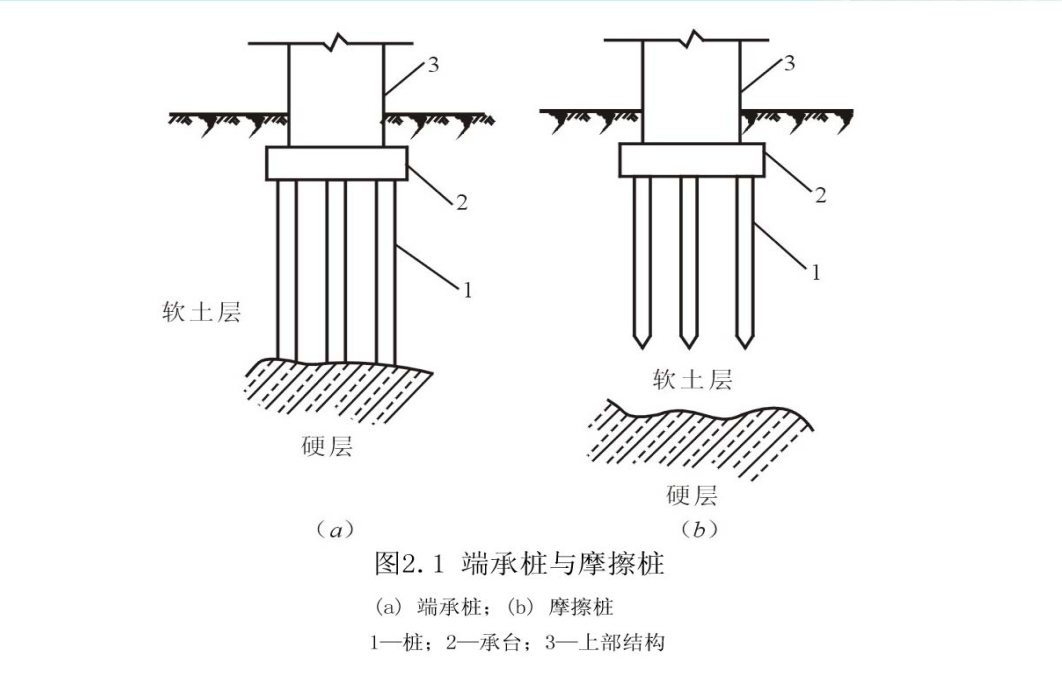 3

2

1

软土层

硬层

(a)

3

2

1

软土层

硬层

(b)

图2.1 端承桩与摩擦桩

(a) 端承桩；(b) 摩擦桩

1—桩；2—承台；3—上部结构